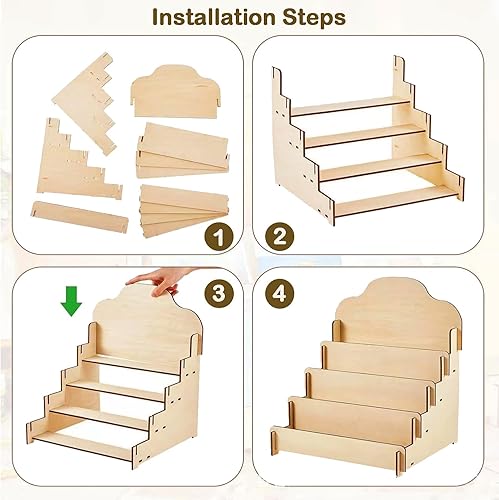 Installation Steps

1

2

3

4