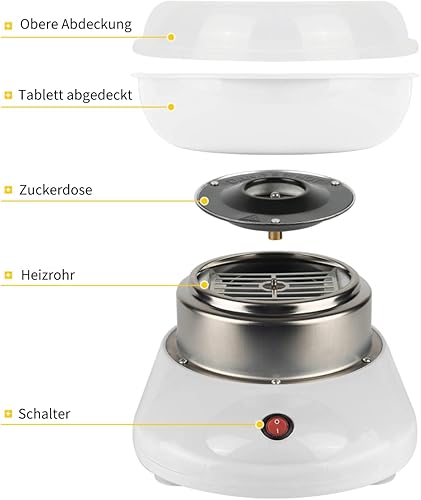 Obere Abdeckung

Tablett abgedeckt

Zuckerdose

Heizrohr

Schalter