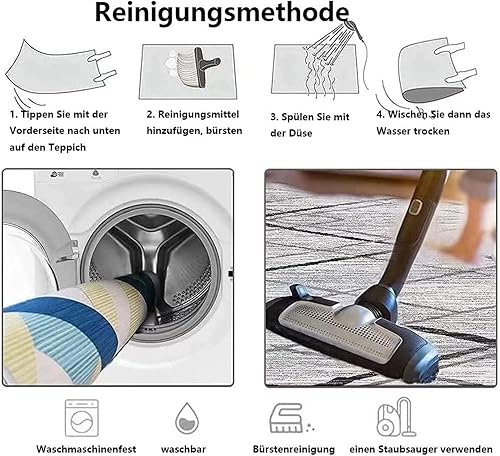 Reinigungsmethode

1. Tippen Sie mit der Vorderseite nach unten auf den Teppich

2. Reinigungsmittel hinzufügen, bürsten

3. Spülen Sie mit der Düse

4. Wischen Sie dann das Wasser trocken

Waschmaschinenfest

waschbar

Bürstenreinigung

einen Staubsauger verwenden