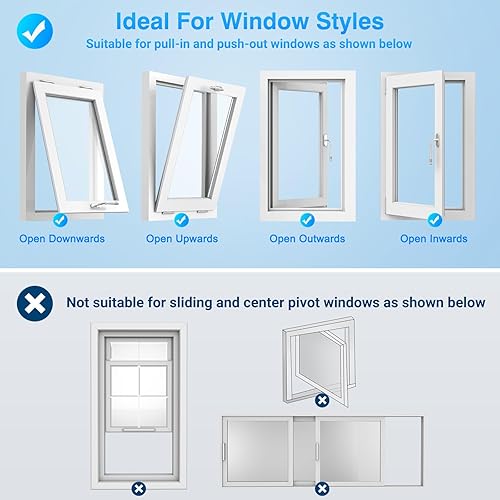 Ideal For Window Styles
Suitable for pull-in and push-out windows as shown below

Open Downwards
Open Upwards
Open Outwards
Open Inwards

Not suitable for sliding and center pivot windows as shown below