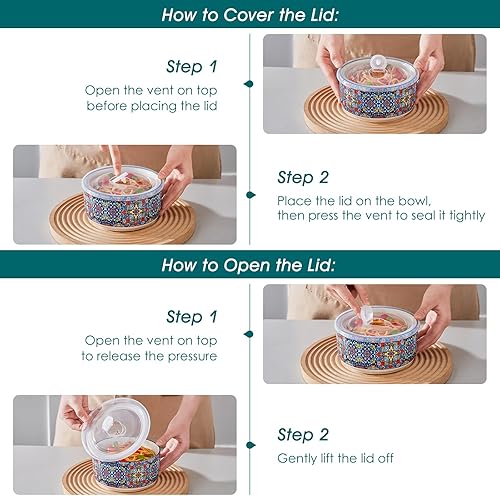 How to Cover the Lid:

Step 1
Open the vent on top before placing the lid

Step 2
Place the lid on the bowl, then press the vent to seal it tightly

How to Open the Lid:

Step 1
Open the vent on top to release the pressure

Step 2
Gently lift the lid off