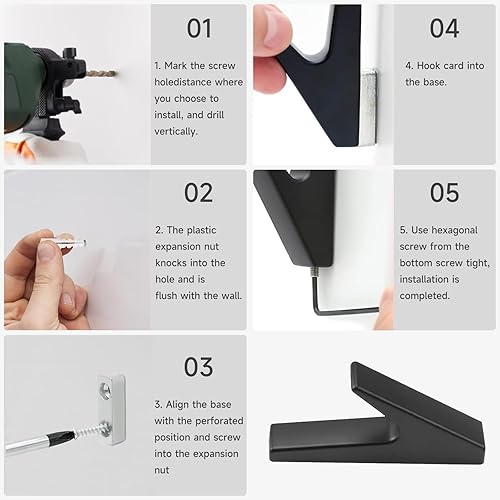 01

1. Mark the screw holedistance where you choose to install, and drill vertically.

02

2. The plastic expansion nut knocks into the hole and is flush with the wall.

03

3. Align the base with the perforated position and screw into the expansion nut

04

4. Hook card into the base.

05

5. Use hexagonal screw from the bottom screw tight, installation is completed.