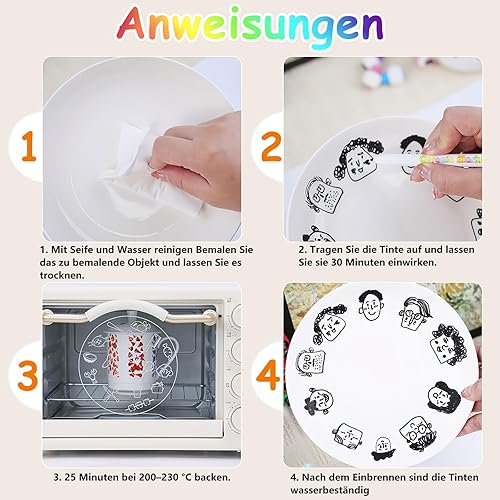 Anweisungen

1

1. Mit Seife und Wasser reinigen Bemalen Sie das zu bemalende Objekt und lassen Sie es trocknen.

2

2. Tragen Sie die Tinte auf und lassen Sie sie 30 Minuten einwirken.

3

3. 25 Minuten bei 200–230 °C backen.

4

4. Nach dem Einbrennen sind die Tinten wasserbeständig