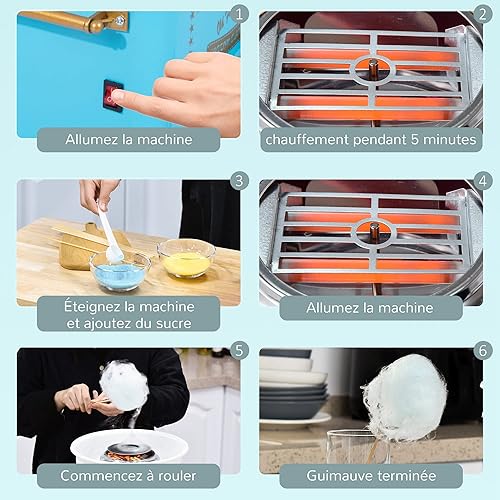 1
Allumez la machine

2
chauffement pendant 5 minutes

3
Éteignez la machine et ajoutez du sucre

4
Allumez la machine

5
Commencez à rouler

6
Guimauve terminée