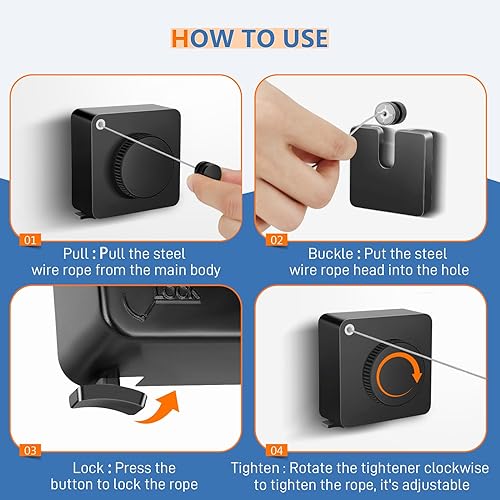 HOW TO USE

01

Pull : Pull the steel wire rope from the main body

02

Buckle : Put the steel wire rope head into the hole

LOCK

03

Lock : Press the button to lock the rope

04

Tighten : Rotate the tightener clockwise to tighten the rope, it's adjustable