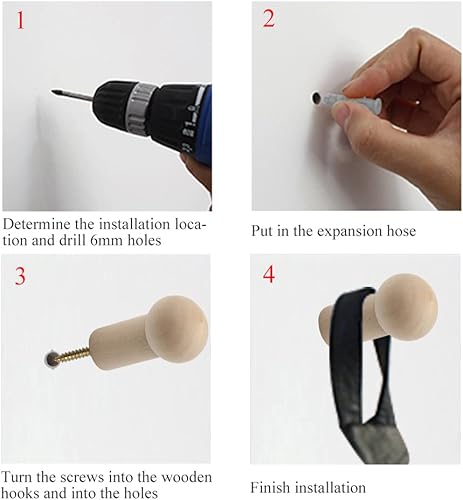 1

Determine the installation location and drill 6mm holes

2

Put in the expansion hose

3

Turn the screws into the wooden hooks and into the holes

4

Finish installation