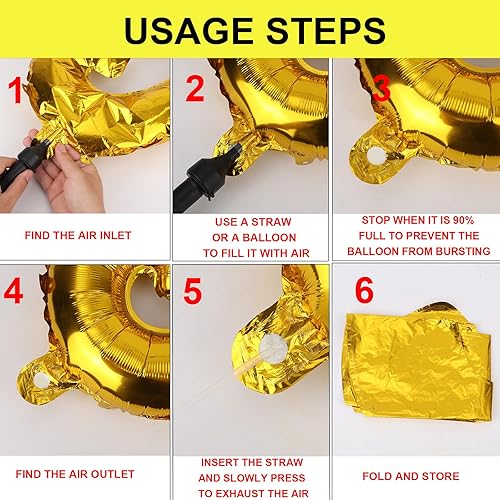 USAGE STEPS

1

FIND THE AIR INLET

2

USE A STRAW OR A BALLOON TO FILL IT WITH AIR

3

STOP WHEN IT IS 90% FULL TO PREVENT THE BALLOON FROM BURSTING

4

FIND THE AIR OUTLET

5

INSERT THE STRAW AND SLOWLY PRESS TO EXHAUST THE AIR

6

FOLD AND STORE