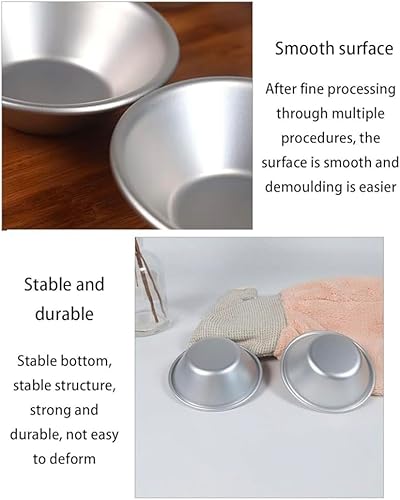 Smooth surface

After fine processing through multiple procedures, the surface is smooth and demoulding is easier

Stable and durable

Stable bottom, stable structure, strong and durable, not easy to deform