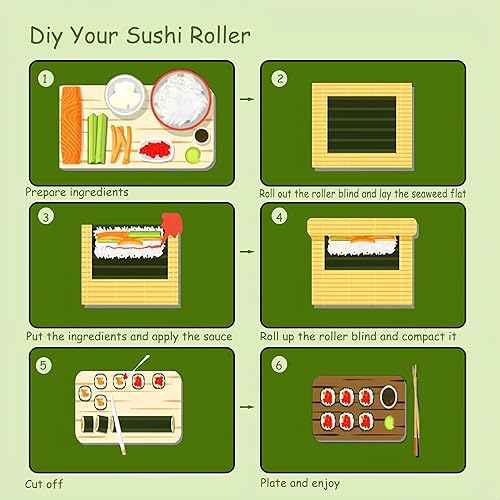 Diy Your Sushi Roller

1

Prepare ingredients

2

Roll out the roller blind and lay the seaweed flat

3

Put the ingredients and apply the sauce

4

Roll up the roller blind and compact it

5

Cut off

6

Plate and enjoy