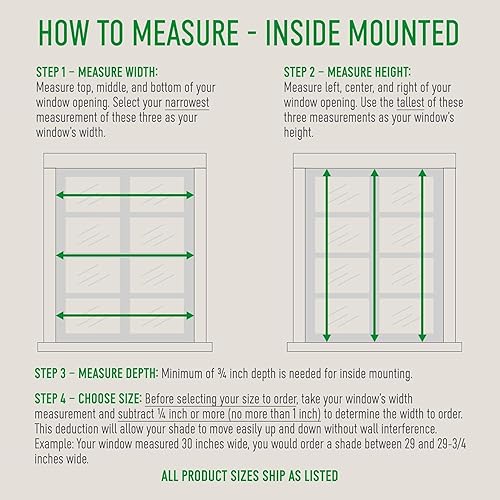 HOW TO MEASURE - INSIDE MOUNTED

STEP 1 – MEASURE WIDTH:
Measure top, middle, and bottom of your window opening. Select your narrowest measurement of these three as your window's width.

STEP 2 – MEASURE HEIGHT:
Measure left, center, and right of your window opening. Use the tallest of these three measurements as your window's height.

STEP 3 – MEASURE DEPTH: Minimum of ¾ inch depth is needed for inside mounting.

STEP 4 – CHOOSE SIZE: Before selecting your size to order, take your window's width measurement and subtract ¼ inch or more (no more than 1 inch) to determine the width to order. This deduction will allow your shade to move easily up and down without wall interference. Example: Your window measured 30 inches wide, you would order a shade between 29 and 29-3/4 inches wide.

ALL PRODUCT SIZES SHIP AS LISTED