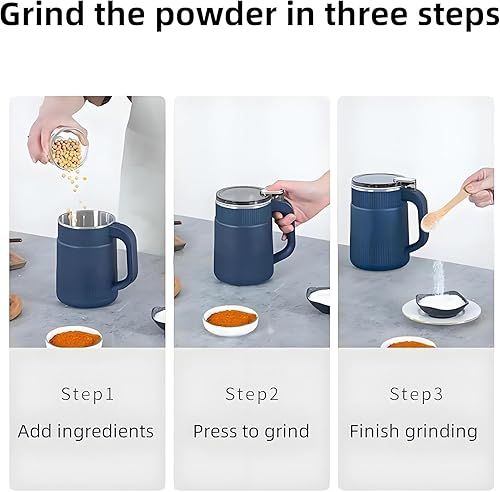 Grind the powder in three steps

Step1

Add ingredients

Step2

Press to grind

Step3

Finish grinding