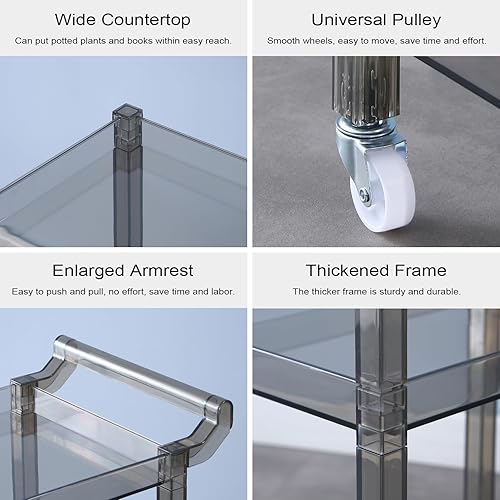 Wide Countertop

Can put potted plants and books within easy reach.

Universal Pulley

Smooth wheels, easy to move, save time and effort.

Enlarged Armrest

Easy to push and pull, no effort, save time and labor.

Thickened Frame

The thicker frame is sturdy and durable.