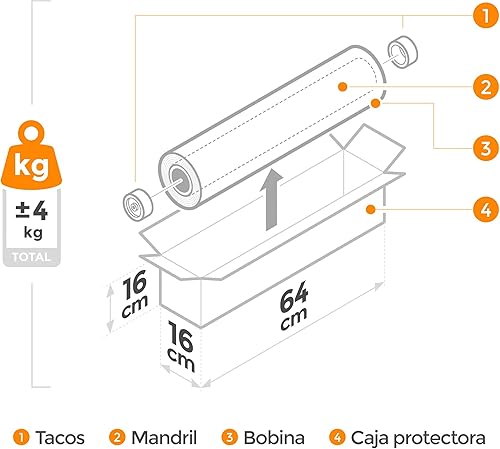 1
2
3
4
kg
±4 kg
TOTAL
16 cm
16 cm
64 cm
1 Tacos 2 Mandril 3 Bobina 4 Caja protectora