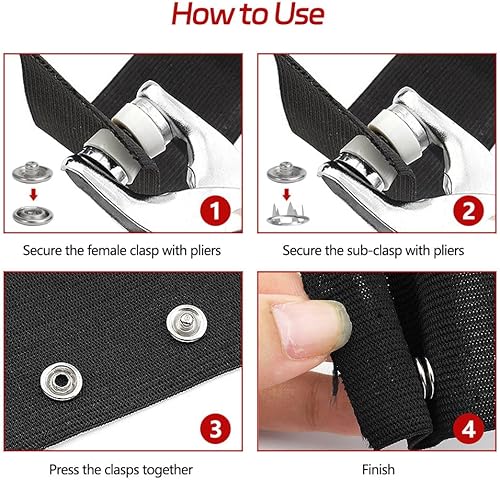 How to Use

1

Secure the female clasp with pliers

2

Secure the sub-clasp with pliers

3

Press the clasps together

4

Finish