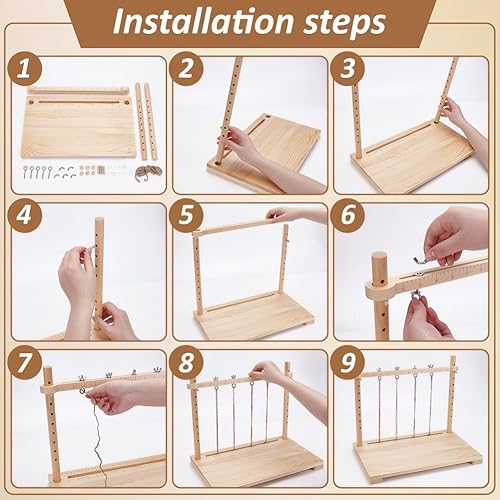 Installation steps

1

2

3

4

5

6

7

8

9