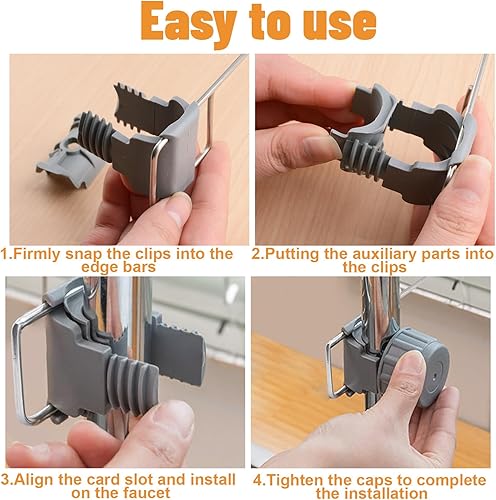 Easy to use

1.Firmly snap the clips into the edge bars

2.Putting the auxiliary parts into the clips

3.Align the card slot and install on the faucet

4.Tighten the caps to complete the installation