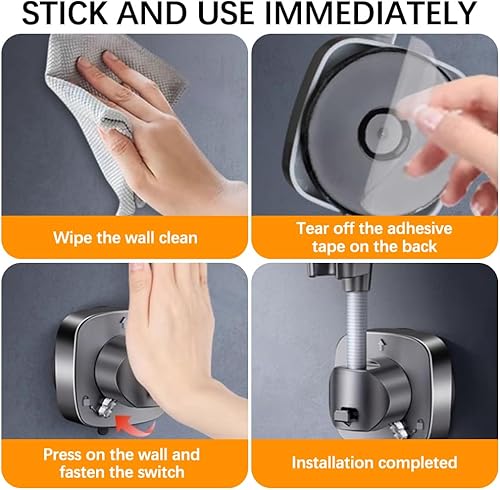 STICK AND USE IMMEDIATELY

Wipe the wall clean

Tear off the adhesive tape on the back

Press on the wall and fasten the switch

Installation completed