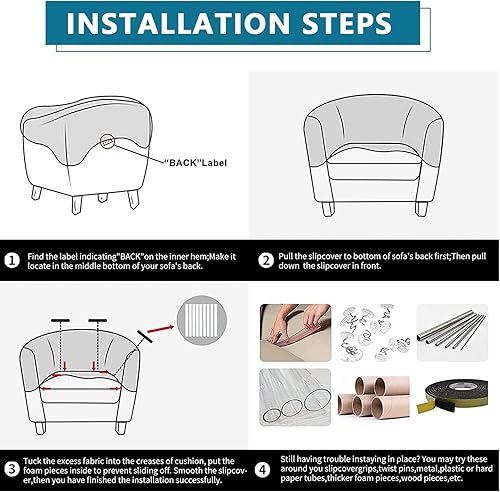 INSTALLATION STEPS

"BACK"Label

1 Find the label indicating"BACK"on the inner hem;Make it locate in the middle bottom of your sofa's back.

2 Pull the slipcover to bottom of sofa's back first;Then pull down the slipcover in front.

3 Tuck the excess fabric into the creases of cushion, put the foam pieces inside to prevent sliding off. Smooth the slipcover,then you have finished the installation successfully.

4 Still having trouble instaying in place? You may try these around you slipcovergrips,twist pins,metal,plastic or hard paper tubes,thicker foam pieces,wood pieces,etc.