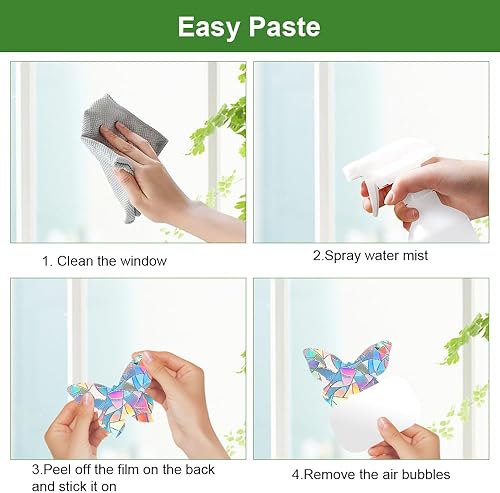 Easy Paste

1. Clean the window

2.Spray water mist

3.Peel off the film on the back and stick it on

4.Remove the air bubbles