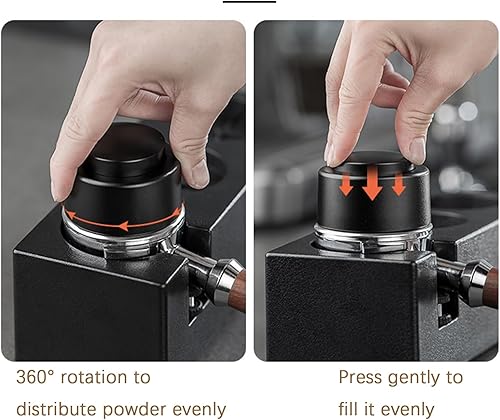 360° rotation to distribute powder evenly

Press gently to fill it evenly