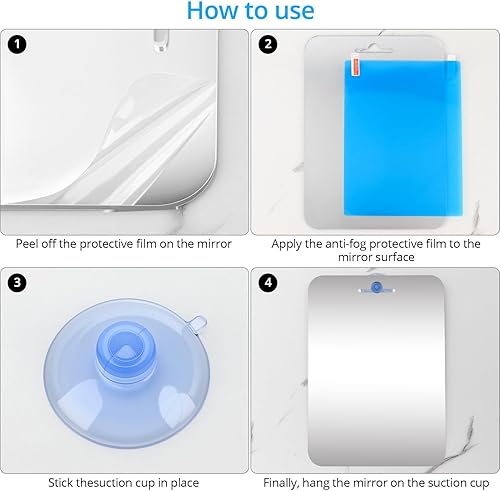 How to use

1

Peel off the protective film on the mirror

2

Apply the anti-fog protective film to the mirror surface

3

Stick thesuction cup in place

4

Finally, hang the mirror on the suction cup