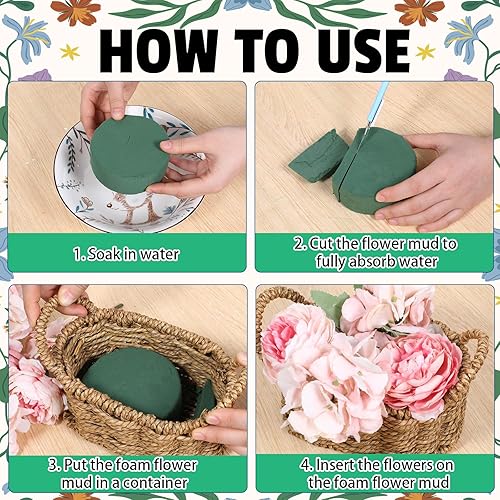 HOW TO USE

1. Soak in water

2. Cut the flower mud to fully absorb water

3. Put the foam flower mud in a container

4. Insert the flowers on the foam flower mud