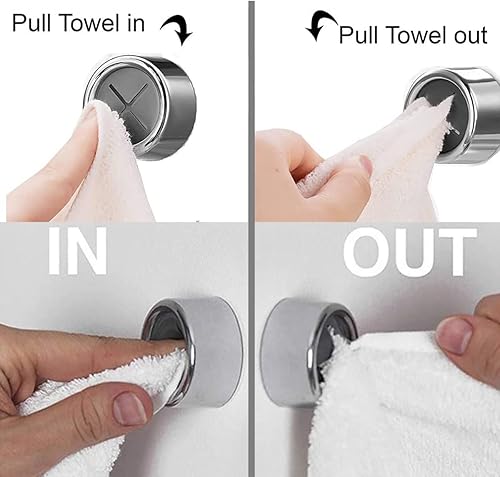 Pull Towel in

Pull Towel out

IN

OUT