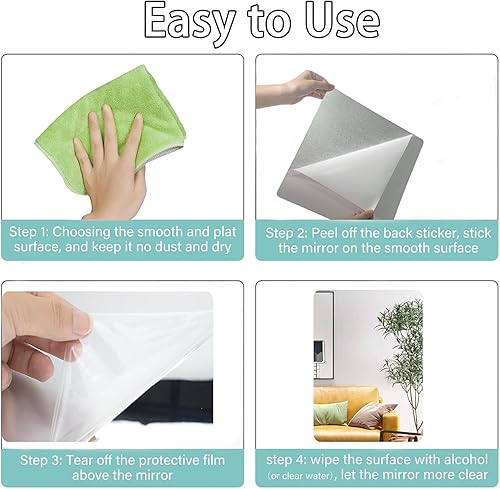 Easy to Use

Step 1: Choosing the smooth and plat surface, and keep it no dust and dry

Step 2: Peel off the back sticker, stick the mirror on the smooth surface

Step 3: Tear off the protective film above the mirror

step 4: wipe the surface with alcohol (or clear water), let the mirror more clear