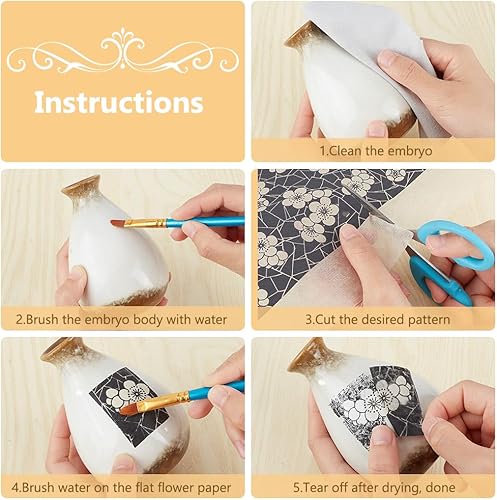 Instructions

1.Clean the embryo

2.Brush the embryo body with water

3.Cut the desired pattern

4.Brush water on the flat flower paper

5.Tear off after drying, done