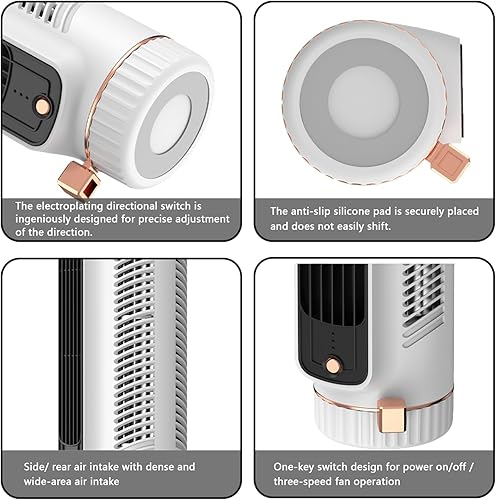 The electroplating directional switch is ingeniously designed for precise adjustment of the direction.

The anti-slip silicone pad is securely placed and does not easily shift.

Side/ rear air intake with dense and wide-area air intake

One-key switch design for power on/off / three-speed fan operation