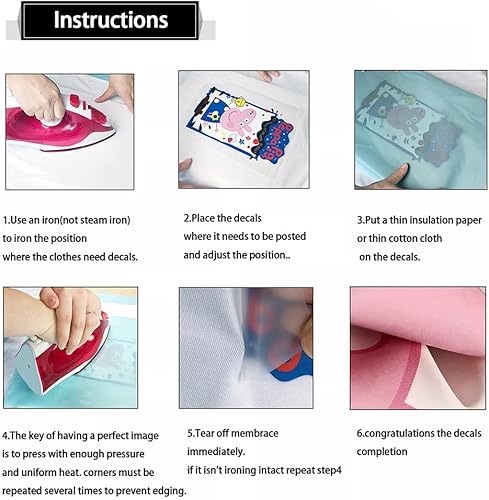 Instructions

Peppa Pig

1.Use an iron(not steam iron) to iron the position where the clothes need decals.

2.Place the decals where it needs to be posted and adjust the position..

3.Put a thin insulation paper or thin cotton cloth on the decals.

4.The key of having a perfect image is to press with enough pressure and uniform heat. corners must be repeated several times to prevent edging.

5.Tear off membrace immediately. if it isn't ironing intact repeat step4

6.congratulations the decals completion