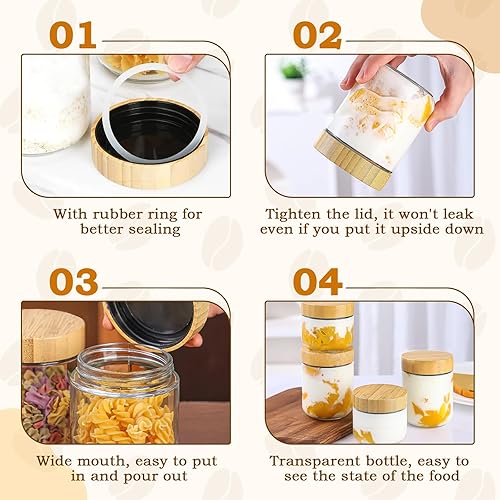 01

With rubber ring for better sealing

02

Tighten the lid, it won't leak even if you put it upside down

03

Wide mouth, easy to put in and pour out

04

Transparent bottle, easy to see the state of the food