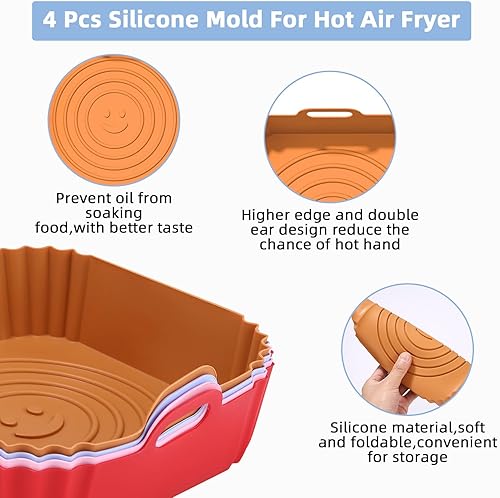 4 Pcs Silicone Mold For Hot Air Fryer

Prevent oil from soaking food,with better taste

Higher edge and double ear design reduce the chance of hot hand

Silicone material,soft and foldable,convenient for storage