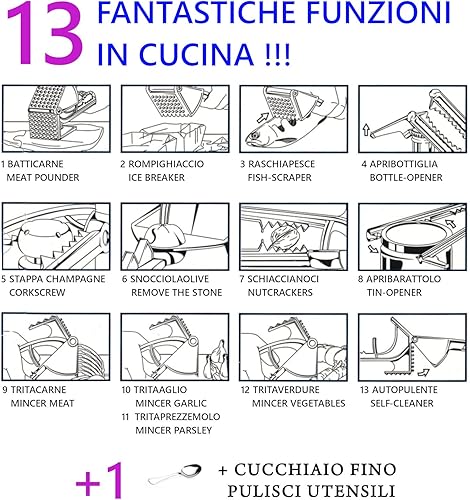 13 FANTASTICHE FUNZIONI IN CUCINA !!!

1 BATTICARNE
MEAT POUNDER

2 ROMPIGHIACCIO
ICE BREAKER

3 RASCHIAPESCE
FISH-SCRAPER

4 APRIBOTTIGLIA
BOTTLE-OPENER

5 STAPPA CHAMPAGNE
CORKSCREW

6 SNOCCIOLAOLIVE
REMOVE THE STONE

7 SCHIACCIANOCI
NUTCRACKERS

8 APRIBARATTOLO
TIN-OPENER

9 TRITACARNE
MINCER MEAT

10 TRITAAGLIO
MINCER GARLIC
11 TRITAPREZZEMOLO
MINCER PARSLEY

12 TRITAVERDURE
MINCER VEGETABLES

13 AUTOPULENTE
SELF-CLEANER

+1 + CUCCHIAIO FINO
PULISCI UTENSILI