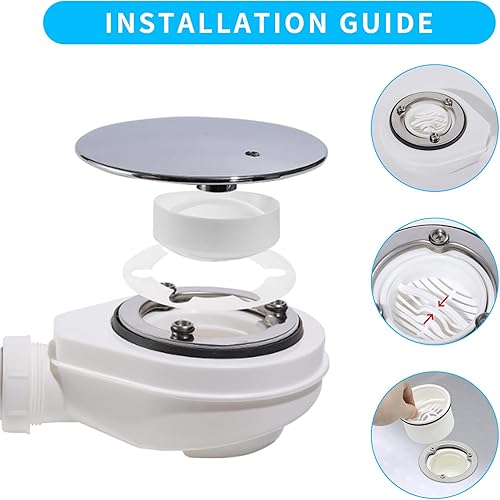 INSTALLATION GUIDE