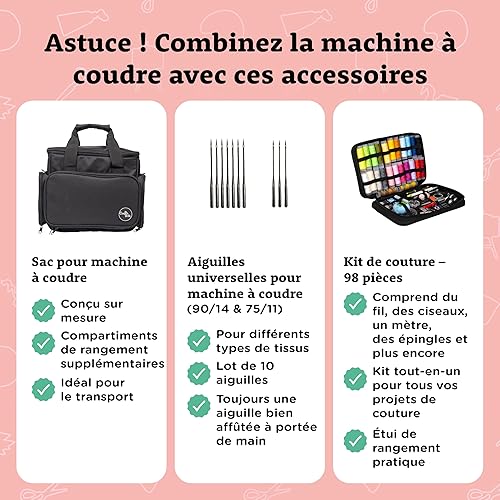 Astuce ! Combinez la machine à coudre avec ces accessoires

Sac pour machine à coudre

Conçu sur mesure

Compartiments de rangement supplémentaires

Idéal pour le transport

Aiguilles universelles pour machine à coudre (90/14 & 75/11)

Pour différents types de tissus

Lot de 10 aiguilles

Toujours une aiguille bien affûtée à portée de main

Kit de couture – 98 pièces

Comprend du fil, des ciseaux, un mètre, des épingles et plus encore

Kit tout-en-un pour tous vos projets de couture

Étui de rangement pratique