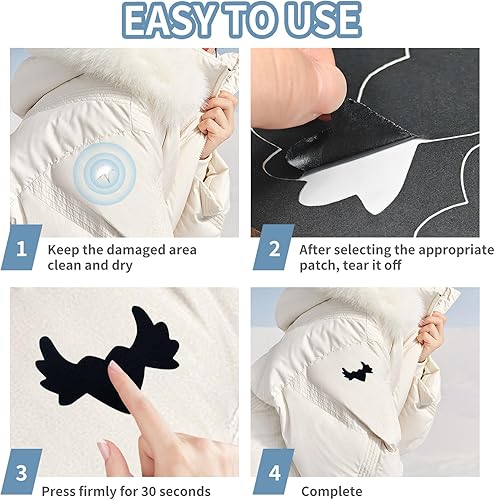 EASY TO USE

1 Keep the damaged area clean and dry

2 After selecting the appropriate patch, tear it off

3 Press firmly for 30 seconds

4 Complete