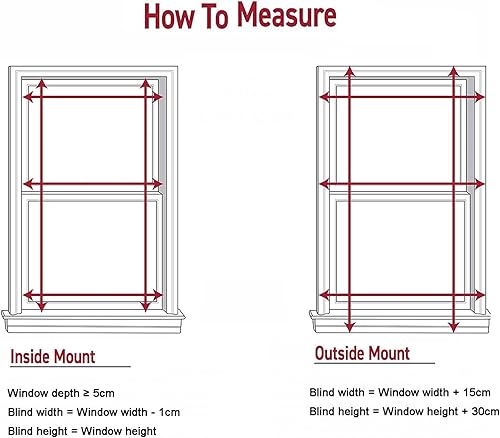 How To Measure

Inside Mount

Window depth ≥ 5cm

Blind width = Window width - 1cm

Blind height = Window height

Outside Mount

Blind width = Window width + 15cm

Blind height = Window height + 30cm