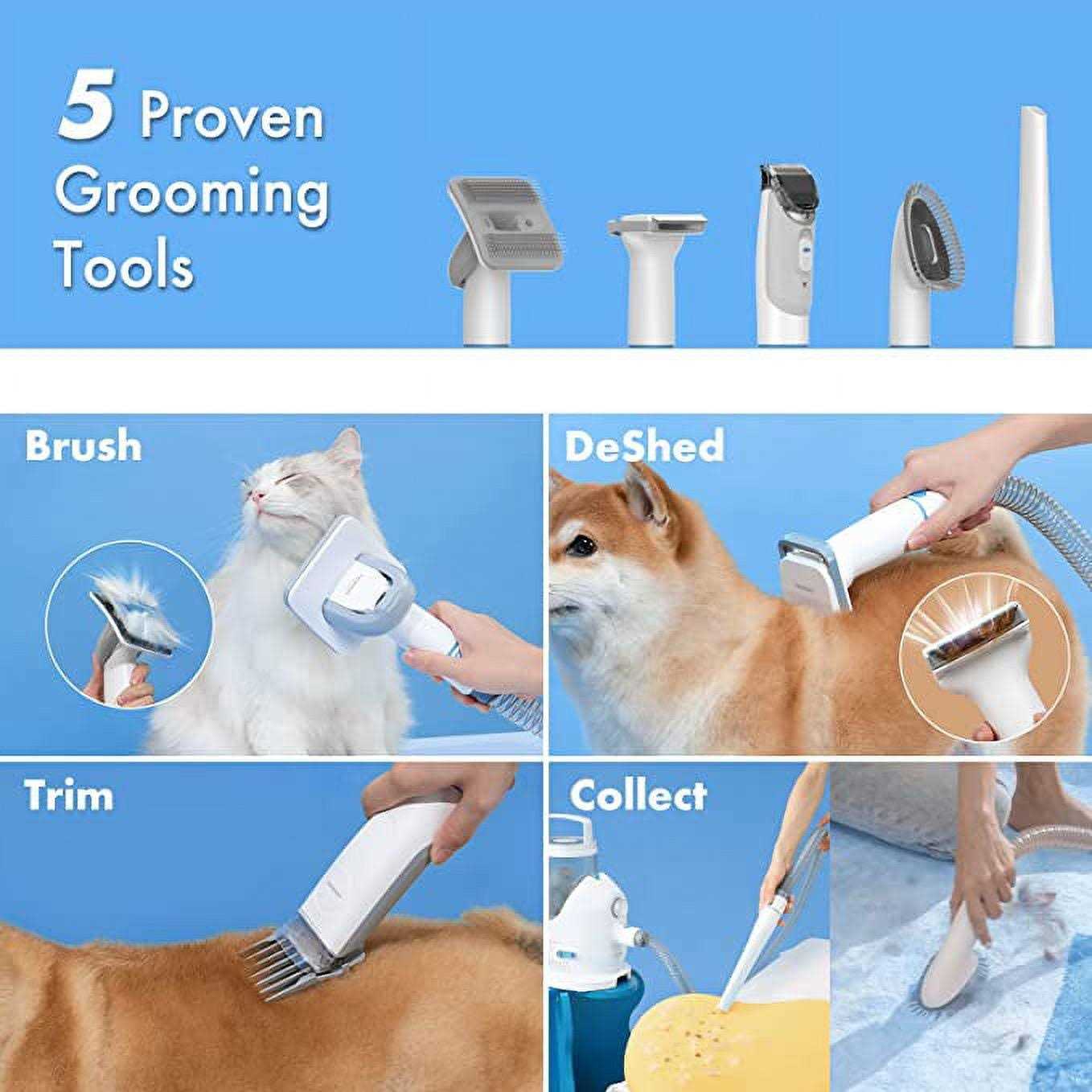 5 Proven Grooming Tools

Brush

DeShed

Trim

Collect