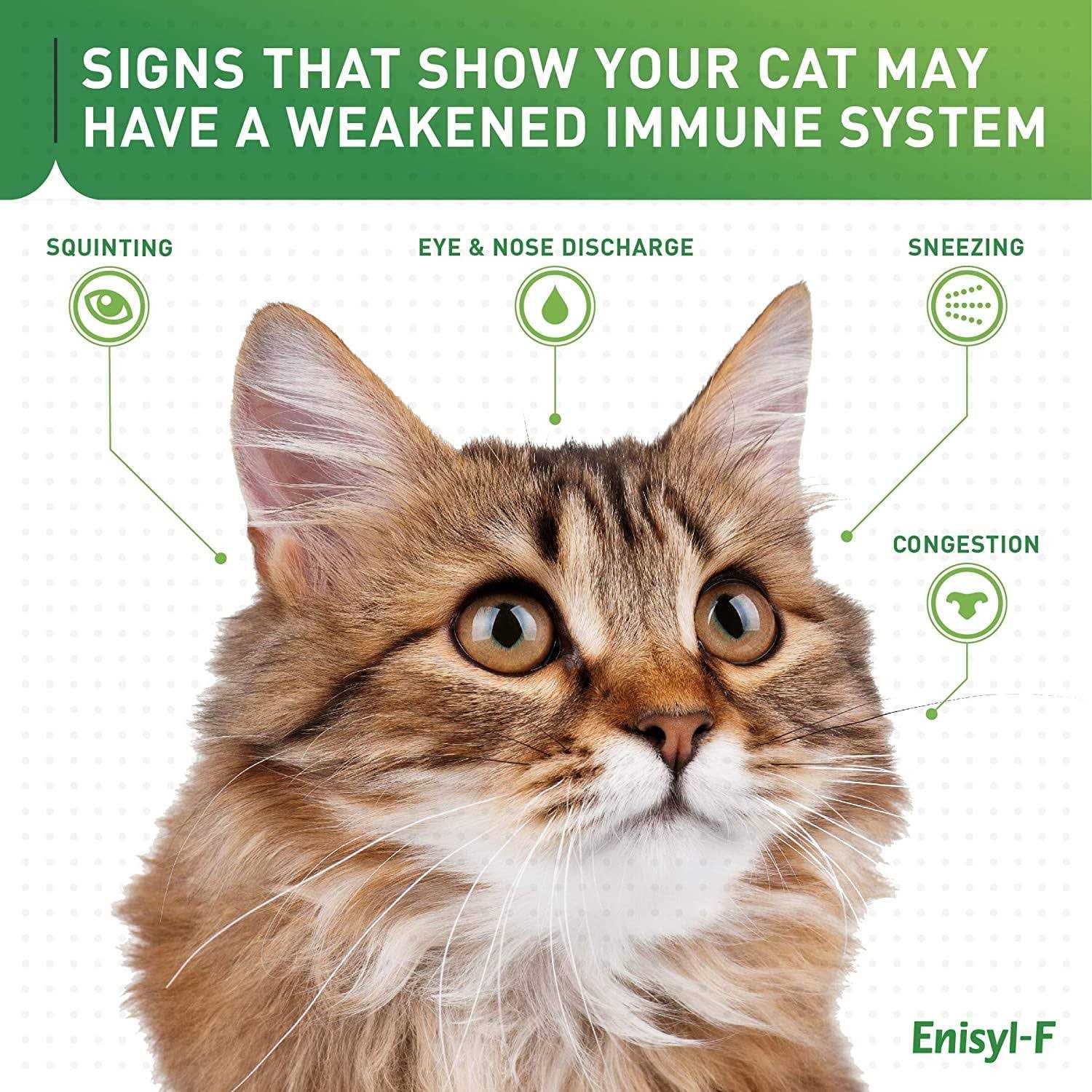 SIGNS THAT SHOW YOUR CAT MAY HAVE A WEAKENED IMMUNE SYSTEM

SQUINTING

EYE & NOSE DISCHARGE

SNEEZING

CONGESTION

Enisyl-F