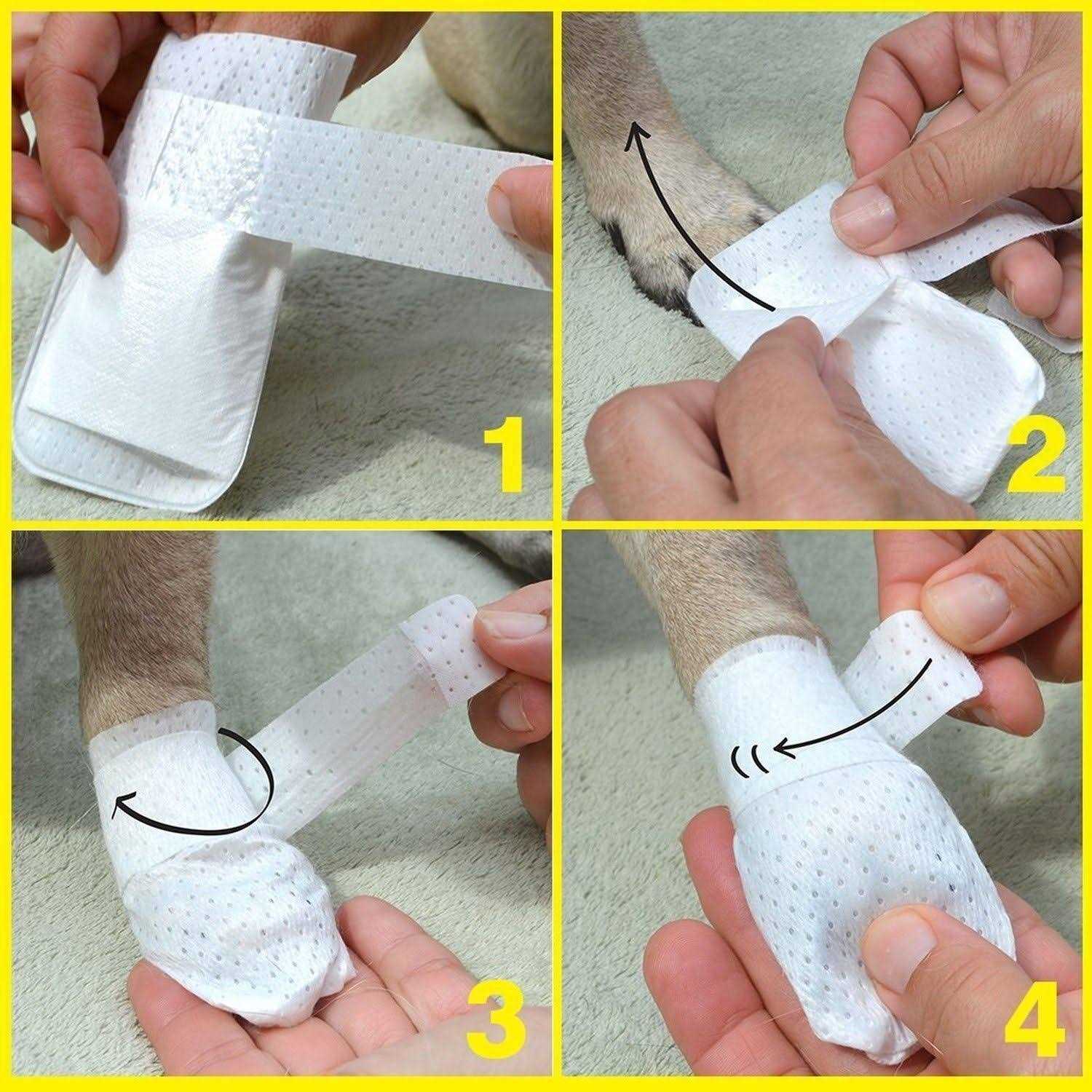 1

2

3

4