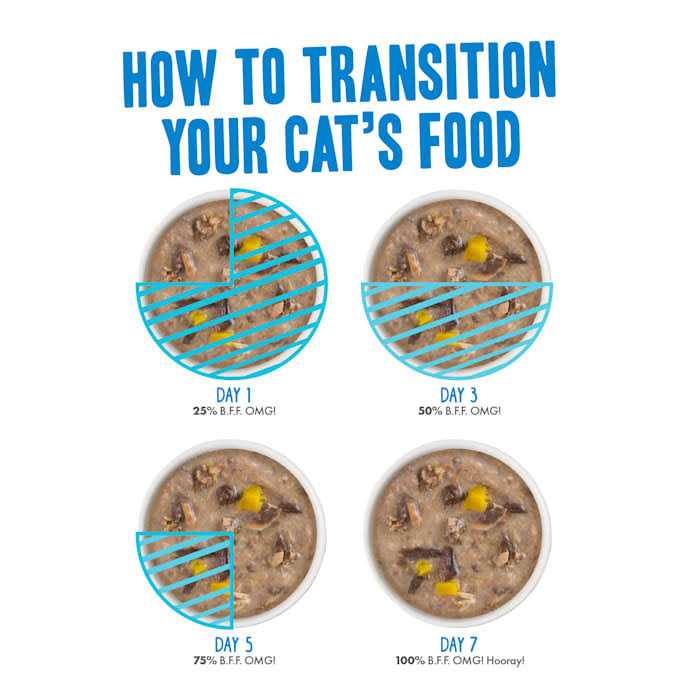 HOW TO TRANSITION YOUR CAT'S FOOD

DAY 1
25% B.F.F. OMG!

DAY 3
50% B.F.F. OMG!

DAY 5
75% B.F.F. OMG!

DAY 7
100% B.F.F. OMG! Hooray!