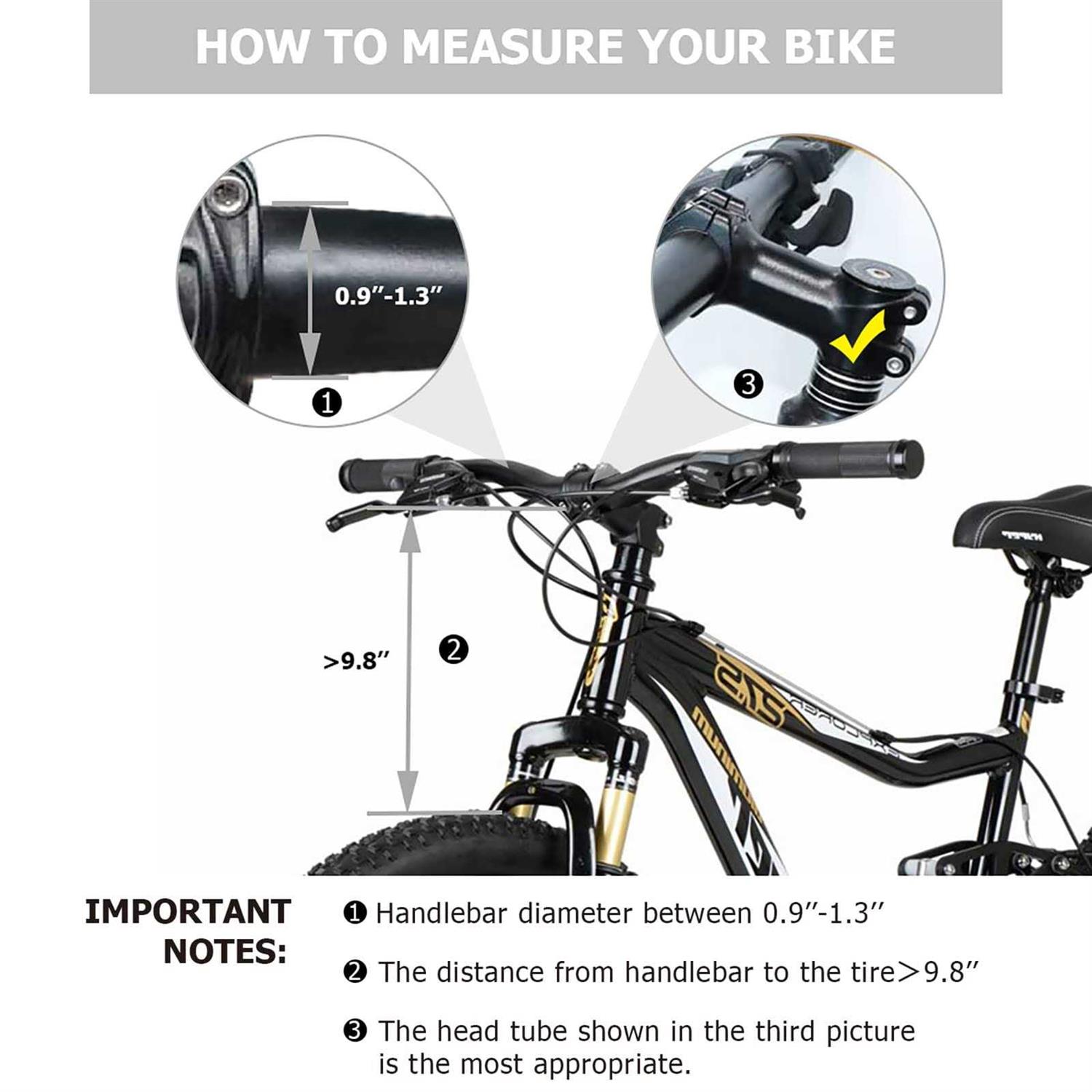 HOW TO MEASURE YOUR BIKE

0.9″-1.3″

❶

❸

>9.8″

❷

IMPORTANT NOTES:

❶ Handlebar diameter between 0.9″-1.3″

❷ The distance from handlebar to the tire>9.8″

❸ The head tube shown in the third picture is the most appropriate.