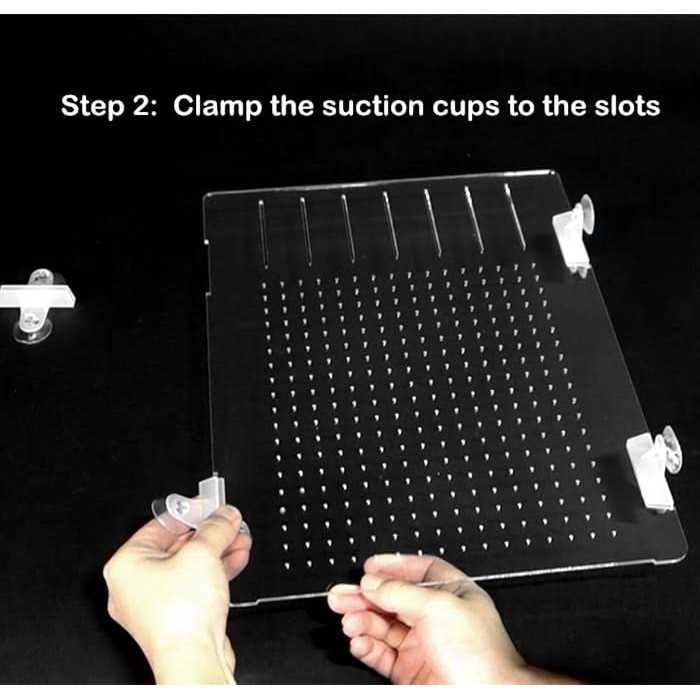 Step 2:  Clamp the suction cups to the slots