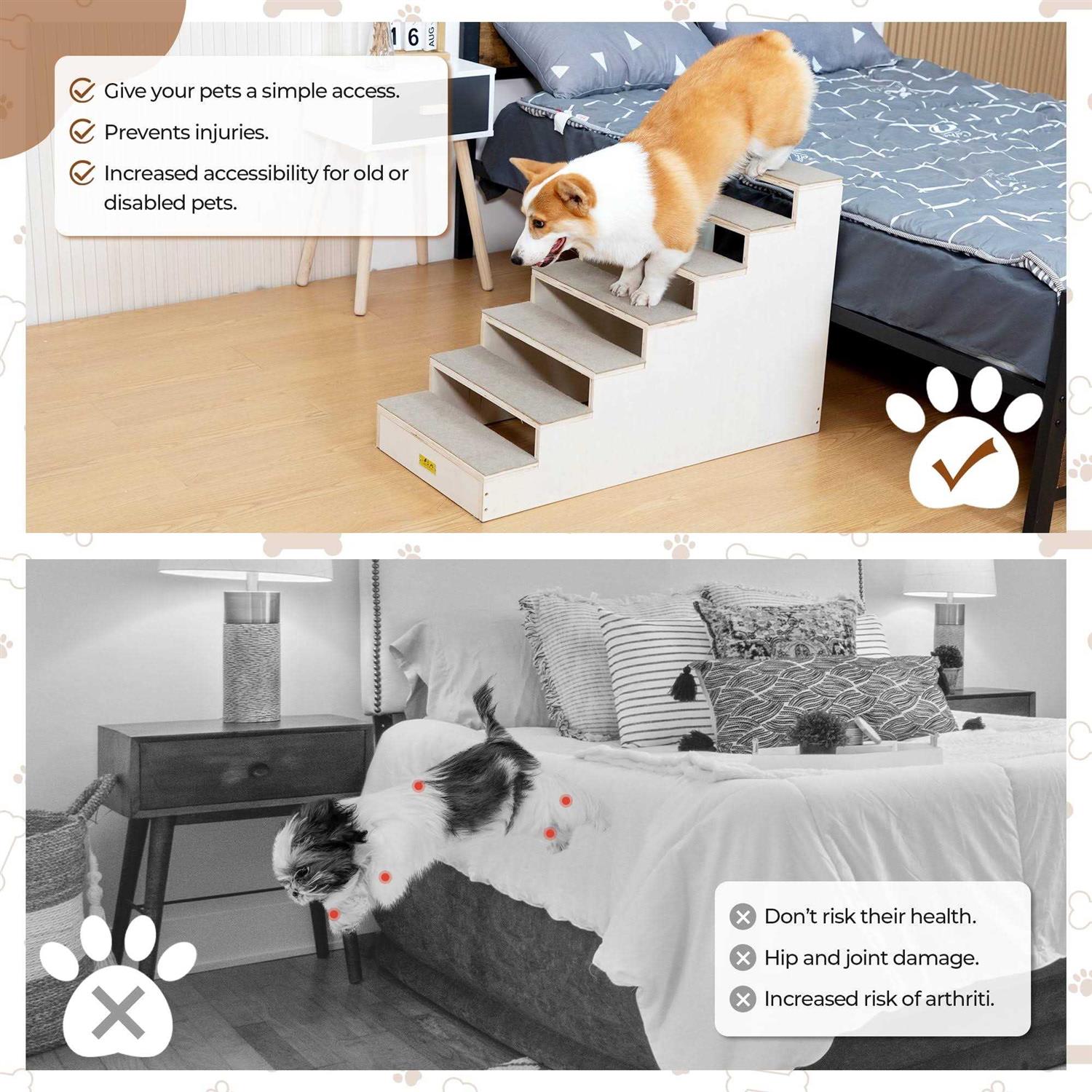 16 AUG

Give your pets a simple access.
Prevents injuries.
Increased accessibility for old or disabled pets.

Don't risk their health.
Hip and joint damage.
Increased risk of arthriti.