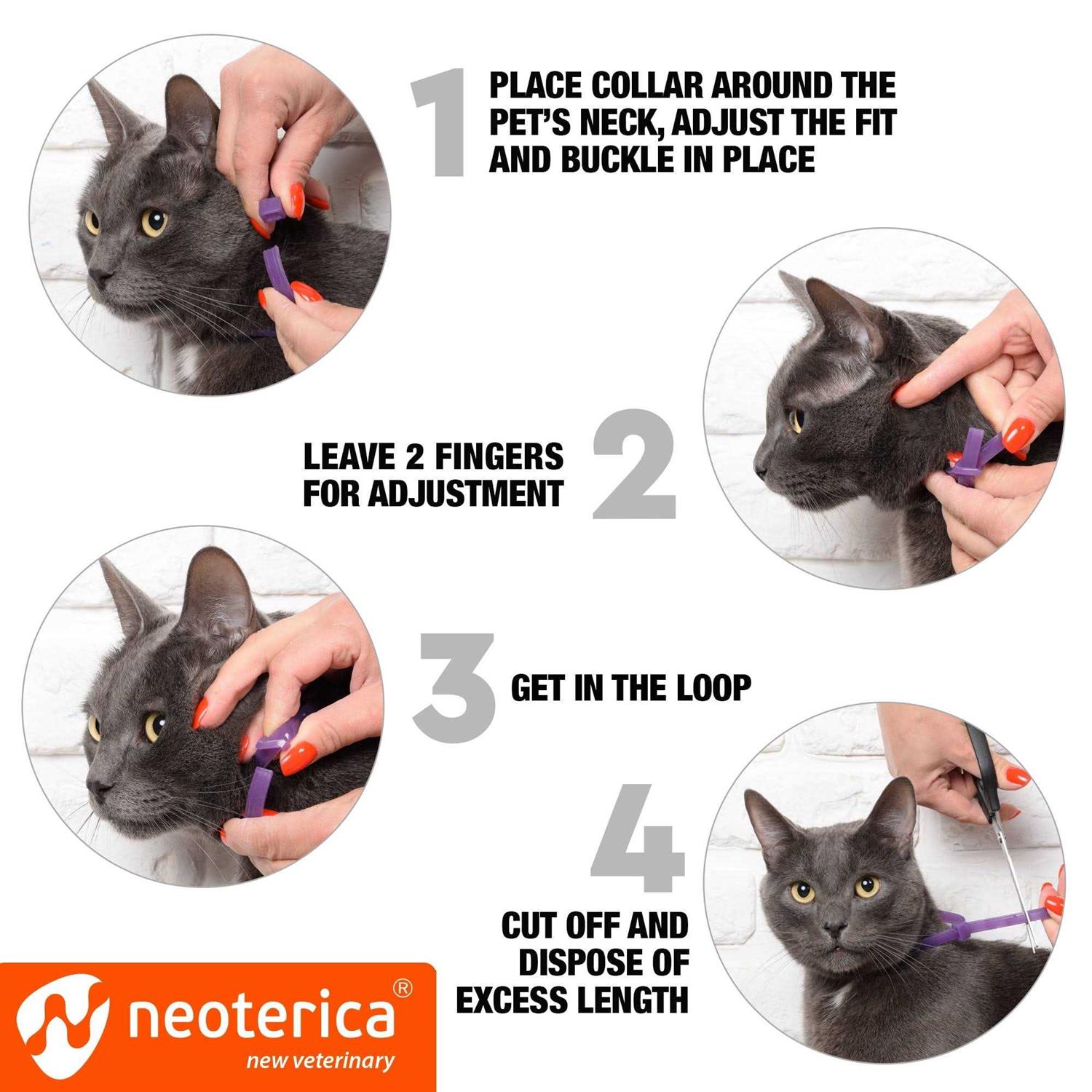 1 PLACE COLLAR AROUND THE PET'S NECK, ADJUST THE FIT AND BUCKLE IN PLACE

LEAVE 2 FINGERS FOR ADJUSTMENT 2

3 GET IN THE LOOP

4

CUT OFF AND DISPOSE OF EXCESS LENGTH

neoterica®
new veterinary