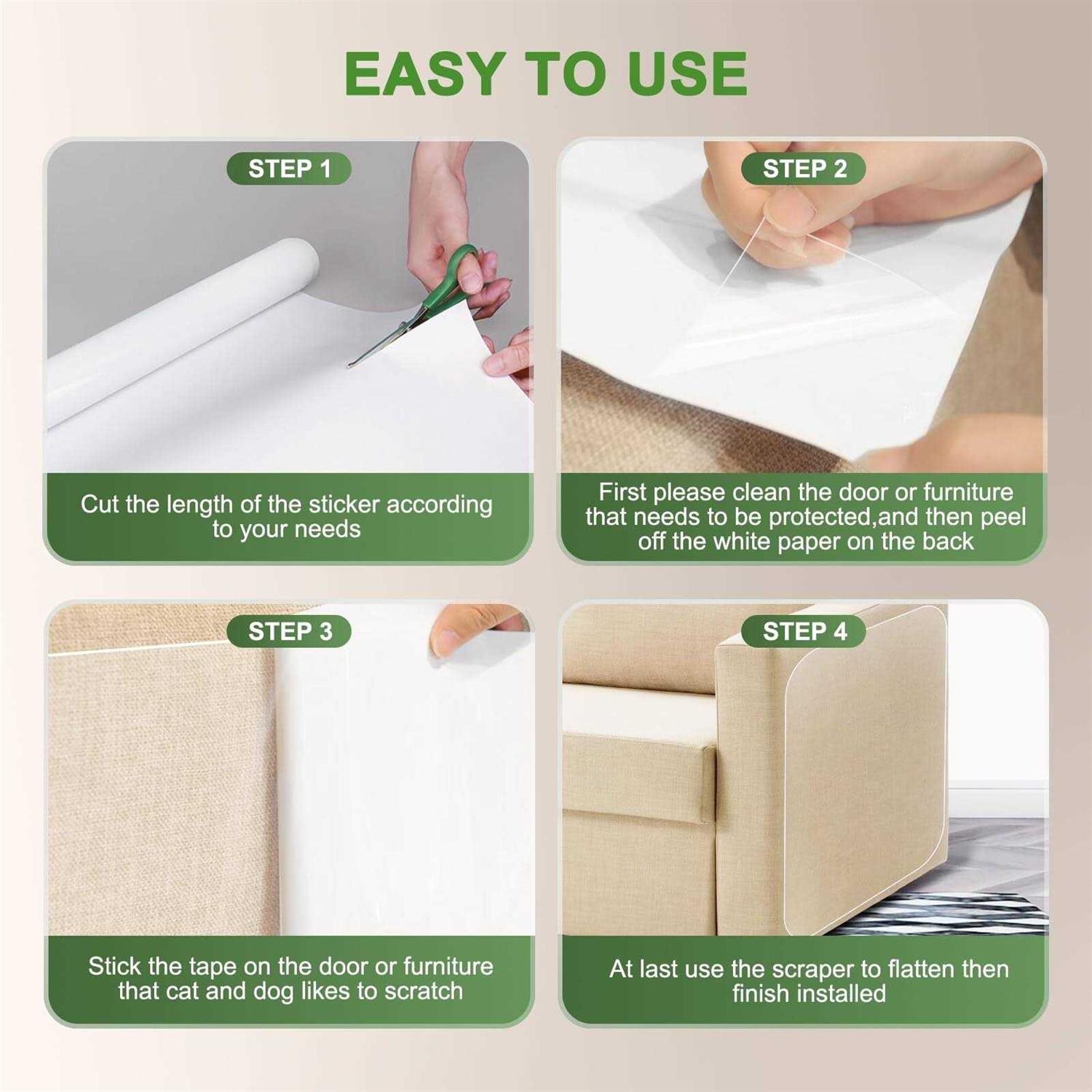 EASY TO USE

STEP 1

Cut the length of the sticker according to your needs

STEP 2

First please clean the door or furniture that needs to be protected,and then peel off the white paper on the back

STEP 3

Stick the tape on the door or furniture that cat and dog likes to scratch

STEP 4

At last use the scraper to flatten then finish installed