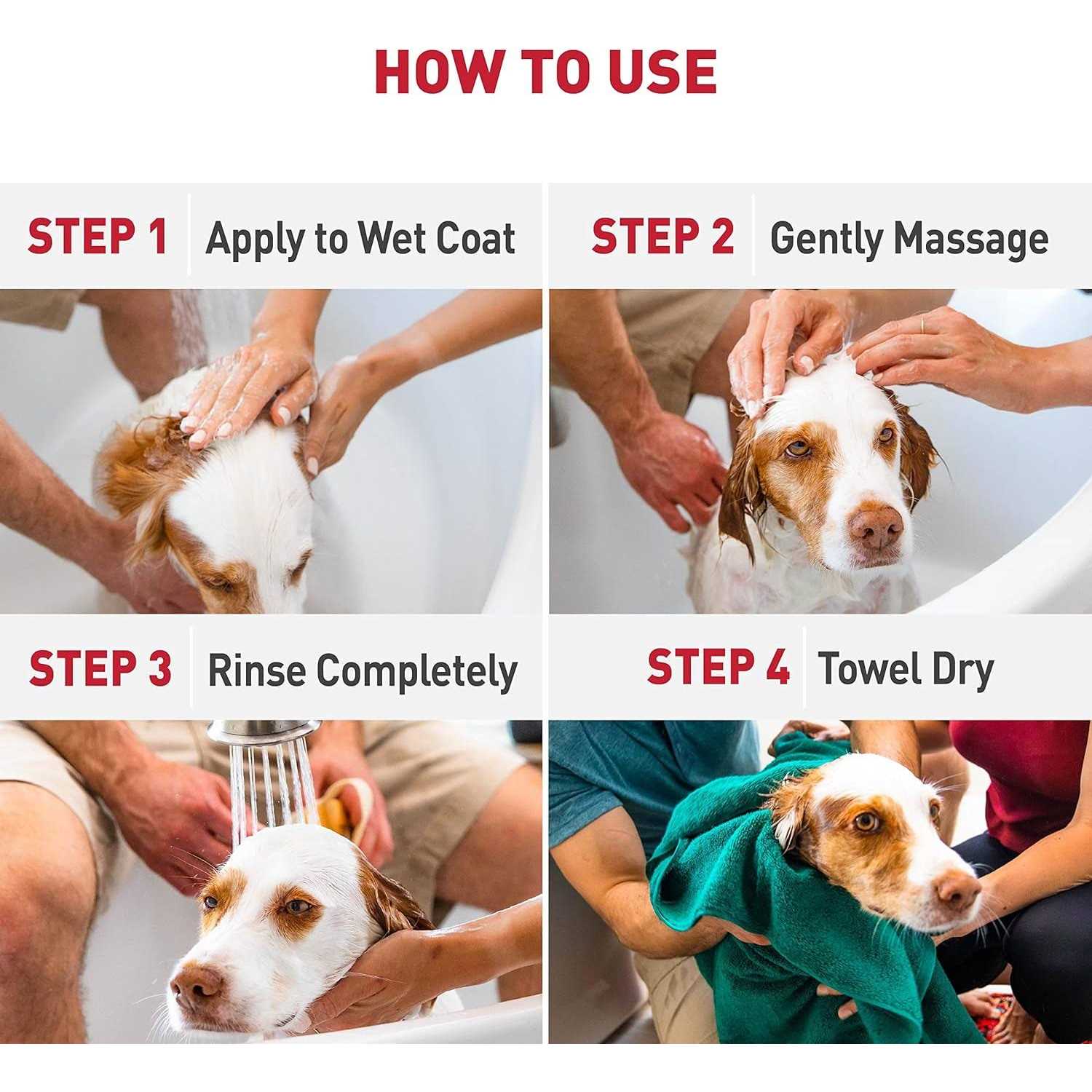 HOW TO USE

STEP 1 Apply to Wet Coat

STEP 2 Gently Massage

STEP 3 Rinse Completely

STEP 4 Towel Dry