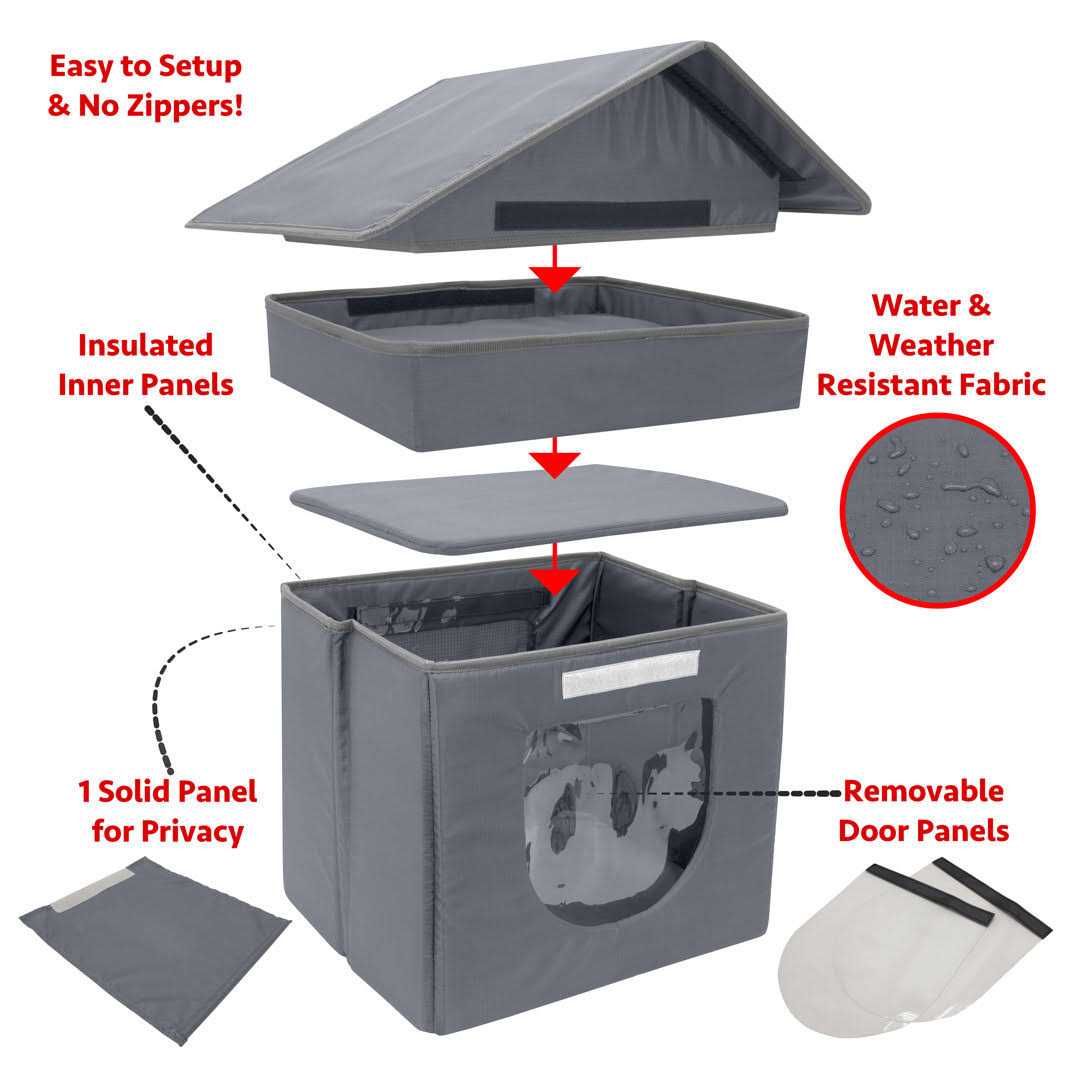 Easy to Setup
& No Zippers!

Insulated
Inner Panels

Water &
Weather
Resistant Fabric

1 Solid Panel
for Privacy

Removable
Door Panels