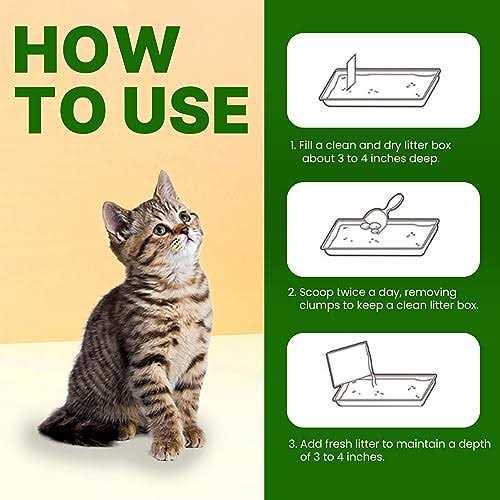 HOW TO USE

1. Fill a clean and dry litter box about 3 to 4 inches deep.

2. Scoop twice a day, removing clumps to keep a clean litter box.

3. Add fresh litter to maintain a depth of 3 to 4 inches.